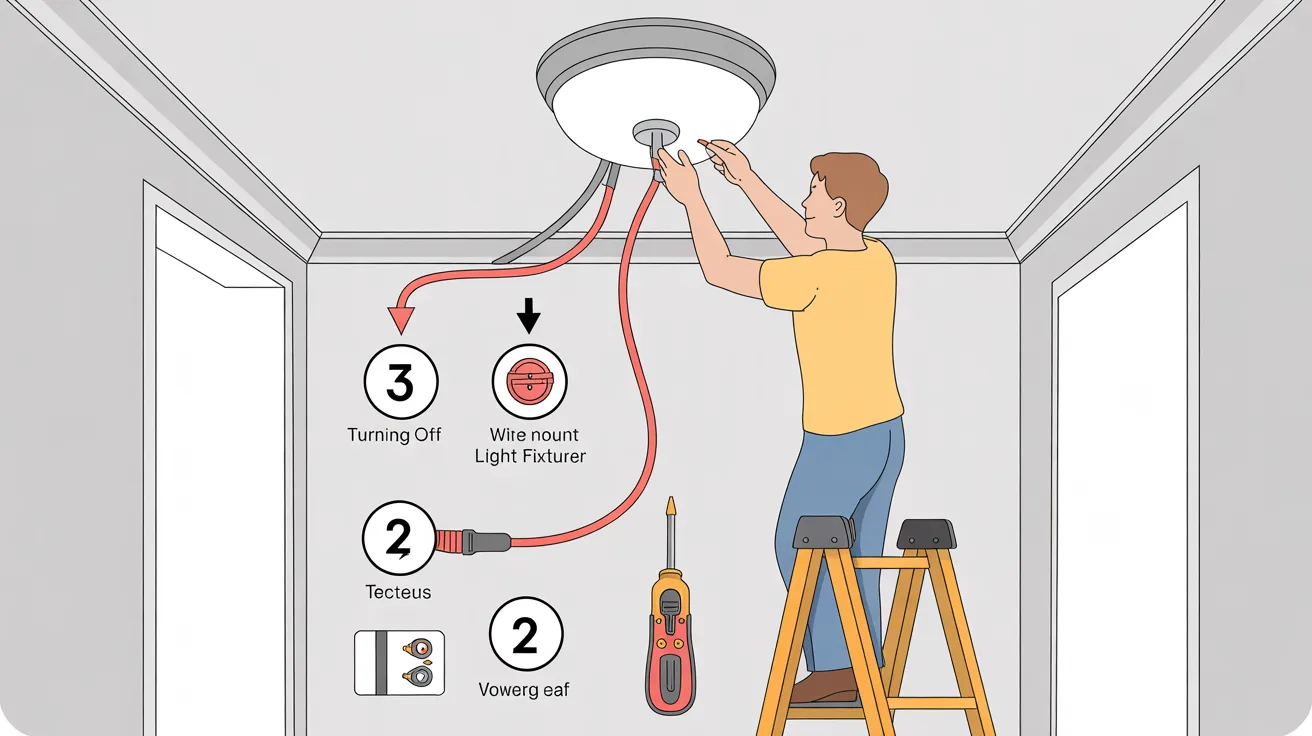 3

Turning Off

Wire nount Light Fixturer

2

Tecteus

2

Vowerg eaf